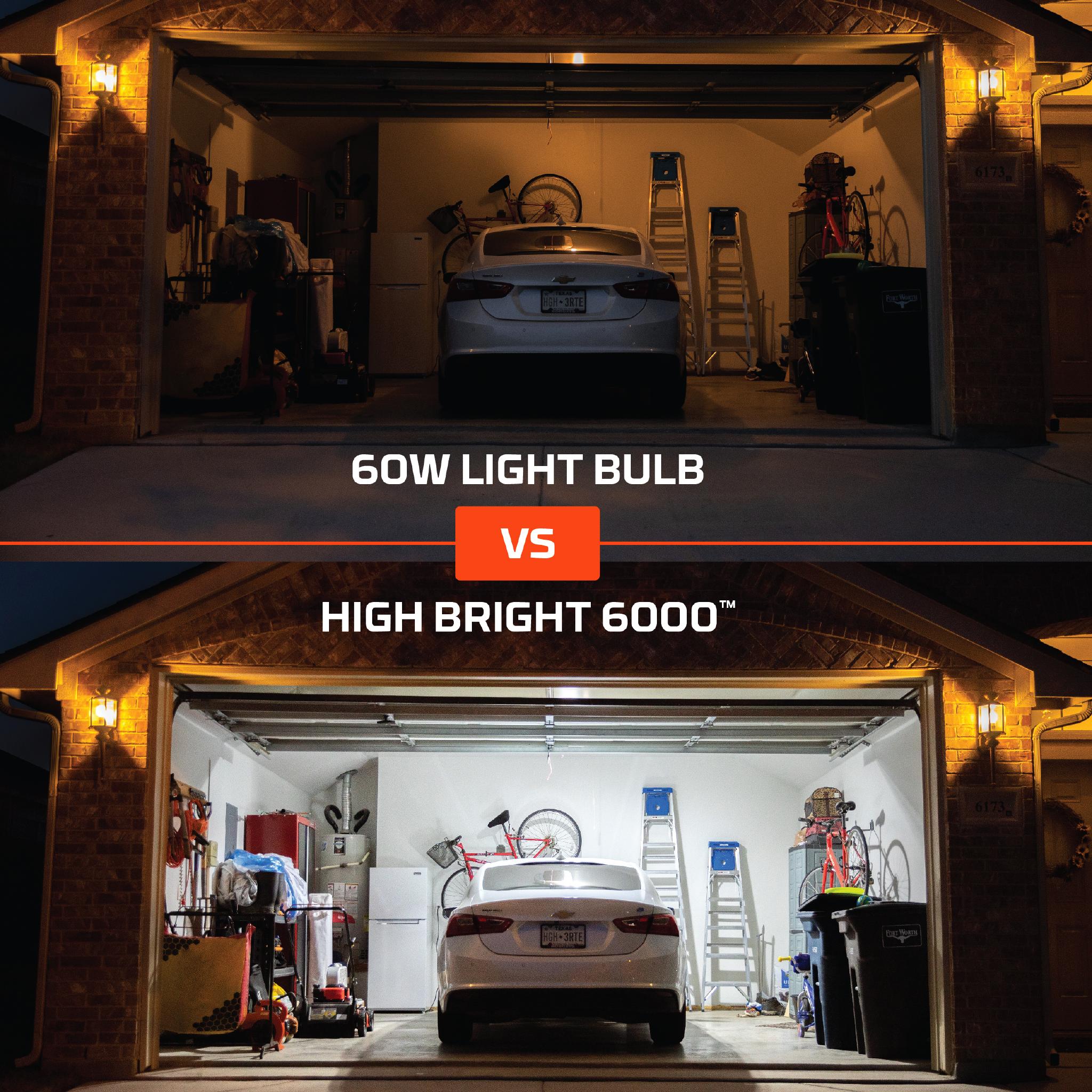 6173

TEXAS
HGH 3RTE

FORT WORTH

60W LIGHT BULB

VS

HIGH BRIGHT 6000™

6173

TEXAS
HGH 3RTE

FORT WORTH