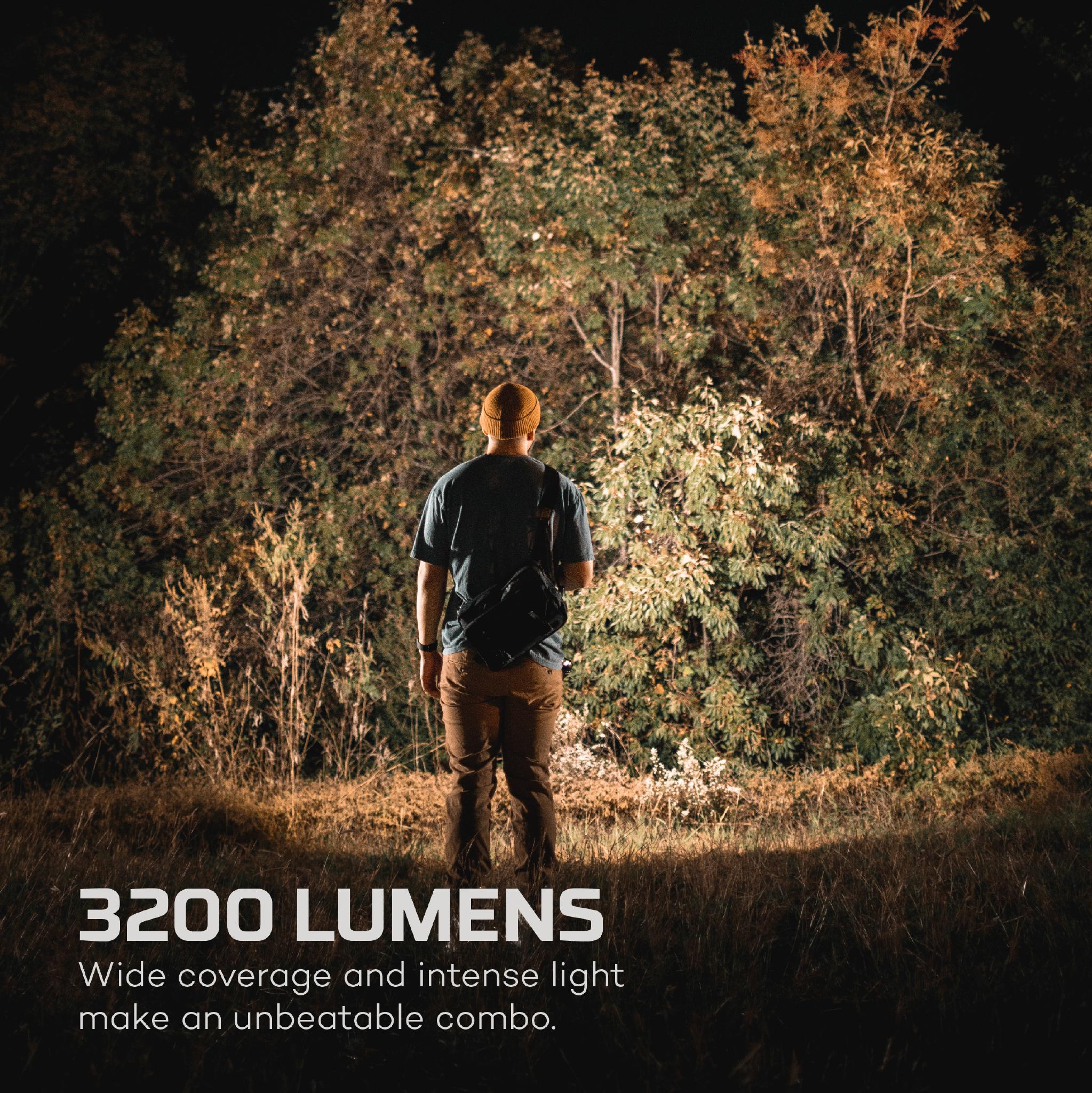 3200 LUMENS

Wide coverage and intense light make an unbeatable combo.